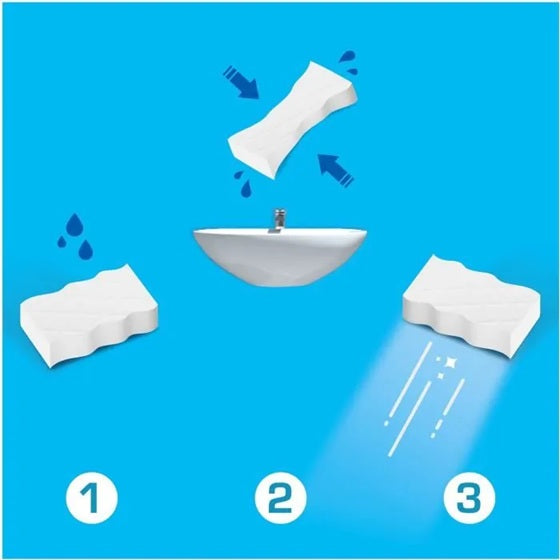 1

2

3